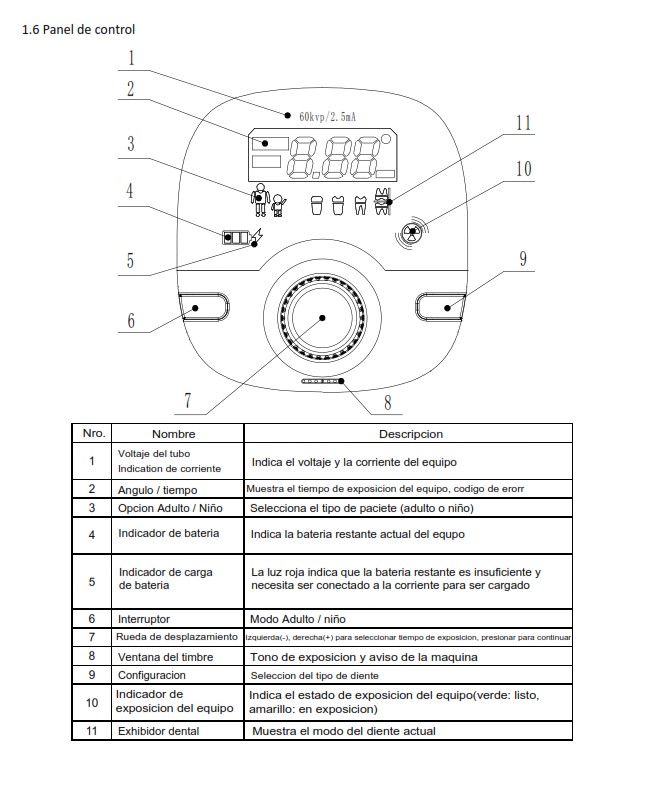 1.6 Panel de control

1
2
3
4
5
6
7
8
9
10
11

60kvp/2.5mA

8.88

| Nro. | Nombre | Descripcion |
|---|---|---|
| 1 | Voltaje del tubo Indication de corriente | Indica el voltaje y la corriente del equipo |
| 2 | Angulo / tiempo | Muestra el tiempo de exposicion del equipo, codigo de erorr |
| 3 | Opcion Adulto / Niño | Selecciona el tipo de paciete (adulto o niño) |
| 4 | Indicador de bateria | Indica la bateria restante actual del equpo |
| 5 | Indicador de carga de bateria | La luz roja indica que la bateria restante es insuficiente y necesita ser conectado a la corriente para ser cargado |
| 6 | Interruptor | Modo Adulto / niño |
| 7 | Rueda de desplazamiento | Izquierda(-), derecha(+) para seleccionar tiempo de exposicion, presionar para continuar |
| 8 | Ventana del timbre | Tono de exposicion y aviso de la maquina |
| 9 | Configuracion | Seleccion del tipo de diente |
| 10 | Indicador de exposicion del equipo | Indica el estado de exposicion del equipo(verde: listo, amarillo: en exposicion) |
| 11 | Exhibidor dental | Muestra el modo del diente actual |